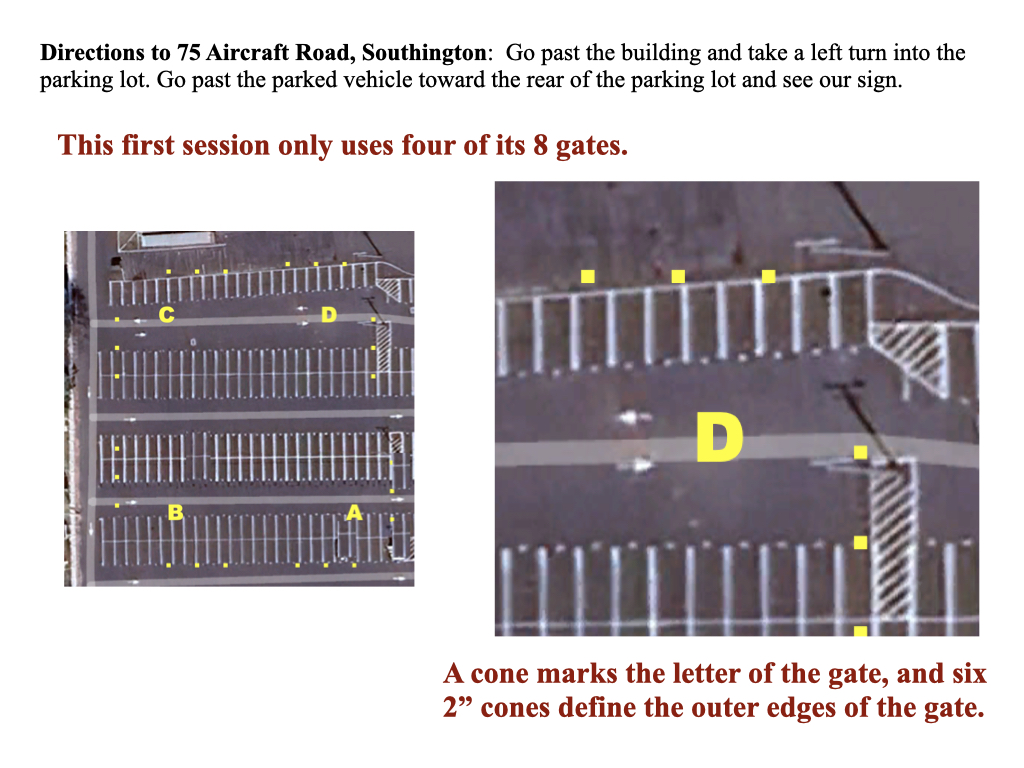 **Directions to 75 Aircraft Road, Southington**: Go past the building and take a left turn into the parking lot. Go past the parked vehicle toward the rear of the parking lot and see our sign.

This first session only uses four of its 8 gates.

C

D

B

A

D

A cone marks the letter of the gate, and six 2” cones define the outer edges of the gate.