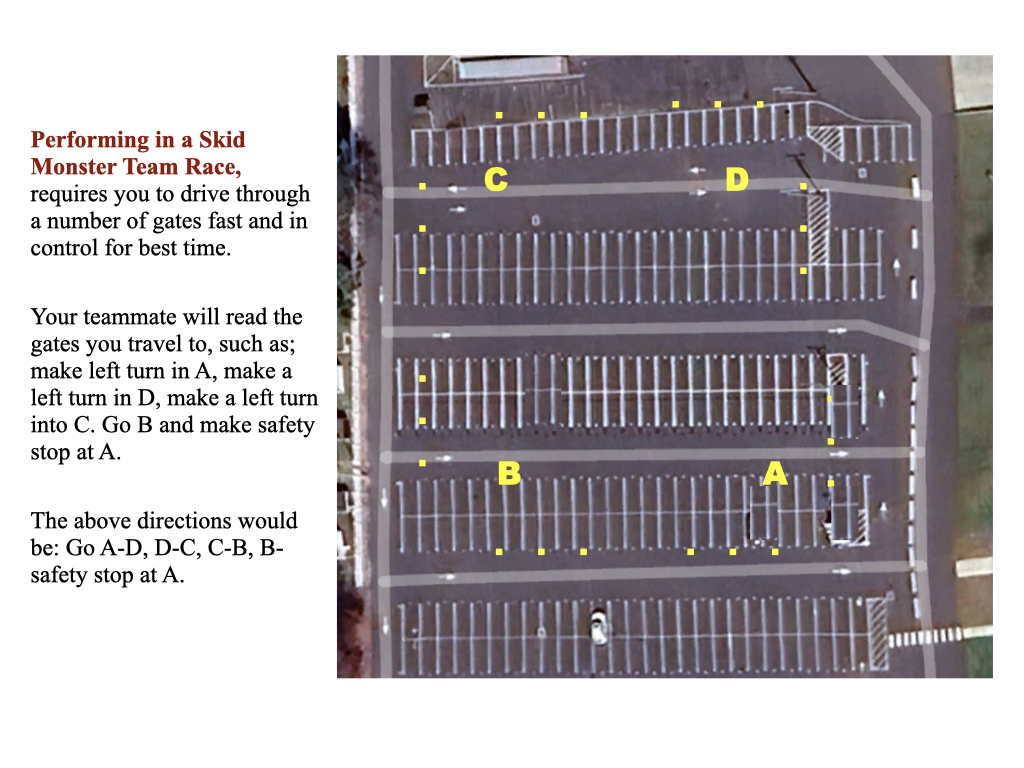 **Performing in a Skid Monster Team Race,** requires you to drive through a number of gates fast and in control for best time.

Your teammate will read the gates you travel to, such as; make left turn in A, make a left turn in D, make a left turn into C. Go B and make safety stop at A.

The above directions would be: Go A-D, D-C, C-B, B-safety stop at A.

C

D

B

A